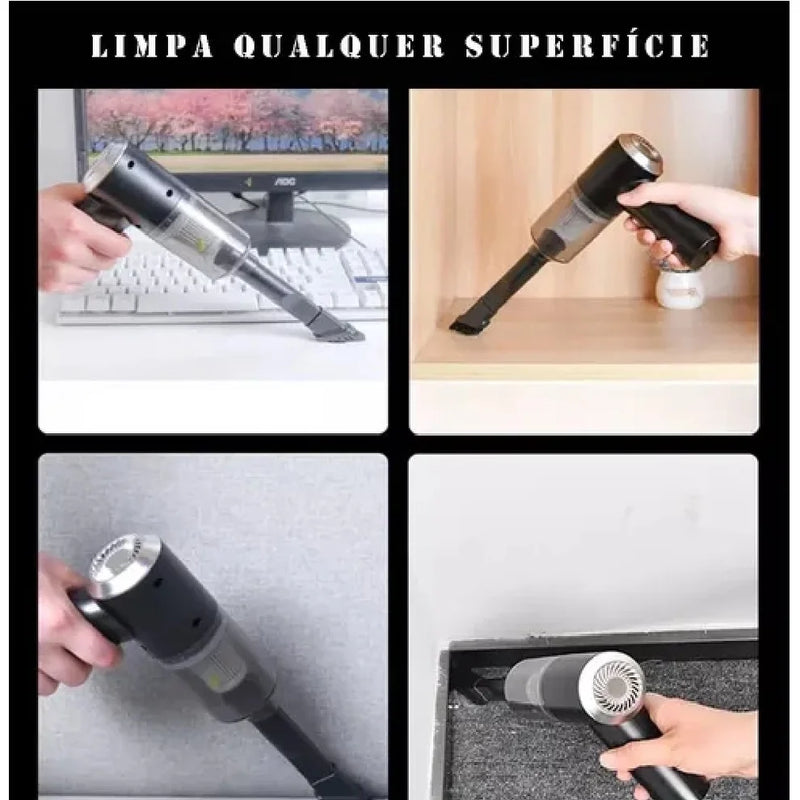 LIMPA QUALQUER SUPERFÍCIE

AOC